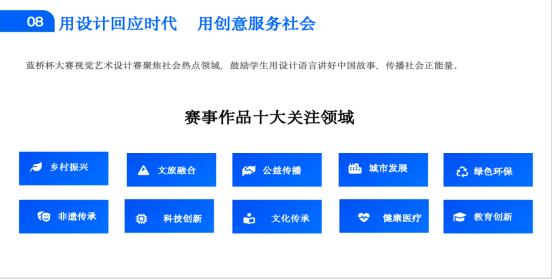 08 用设计回应时代 用创意服务社会

蓝桥杯大赛视觉艺术设计赛聚焦社会热点领域，鼓励学生用设计语言讲好中国故事，传播社会正能量。

赛事作品十大关注领域

乡村振兴

文旅融合

公益传播

城市发展

绿色环保

非遗传承

科技创新

文化传承

健康医疗

教育创新